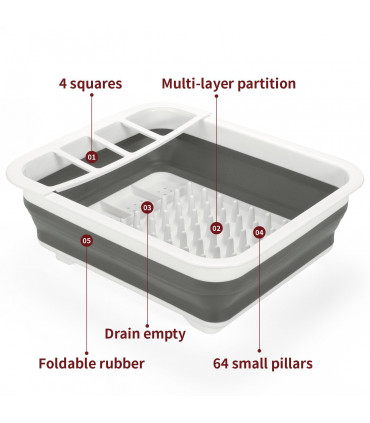 4 squares

Multi-layer partition

01

03

02

04

05

Drain empty

Foldable rubber

64 small pillars