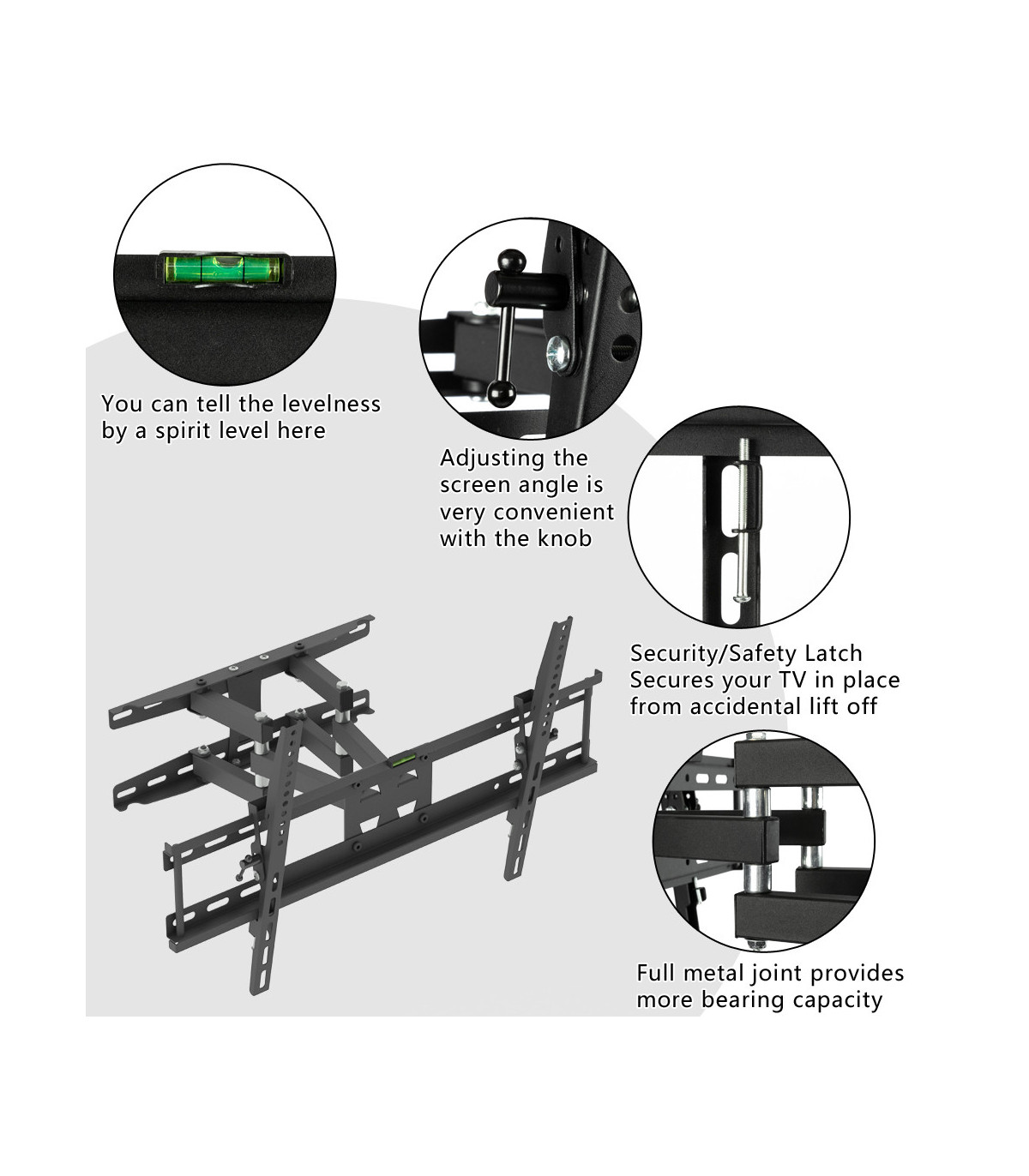 You can tell the levelness by a spirit level here

Adjusting the screen angle is very convenient with the knob

Security/Safety Latch Secures your TV in place from accidental lift off

Full metal joint provides more bearing capacity