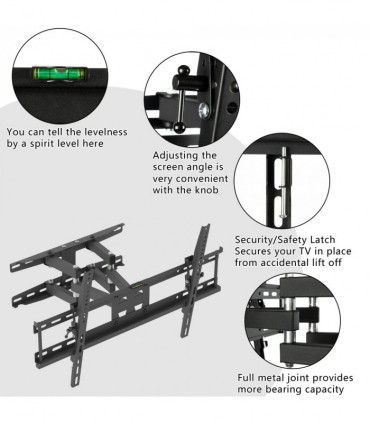 You can tell the levelness by a spirit level here

Adjusting the screen angle is very convenient with the knob

Security/Safety Latch
Secures your TV in place from accidental lift off

Full metal joint provides more bearing capacity