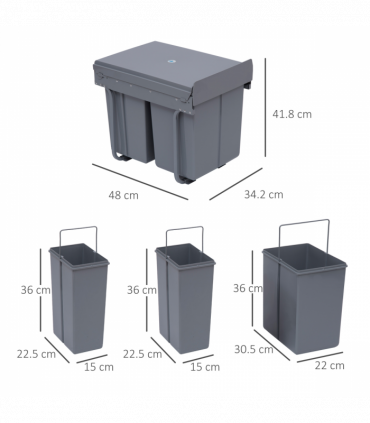 41.8 cm

48 cm

34.2 cm

36 cm

22.5 cm

15 cm

36 cm

22.5 cm

15 cm

36 cm

30.5 cm

22 cm