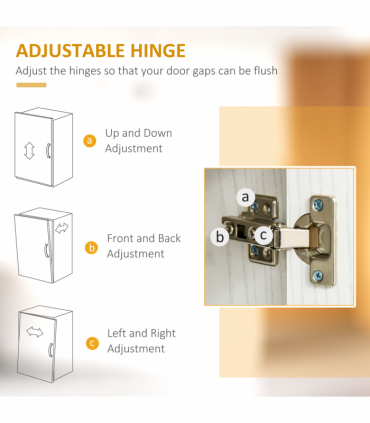 ADJUSTABLE HINGE

Adjust the hinges so that your door gaps can be flush

a Up and Down Adjustment

b Front and Back Adjustment

c Left and Right Adjustment

a

b

c