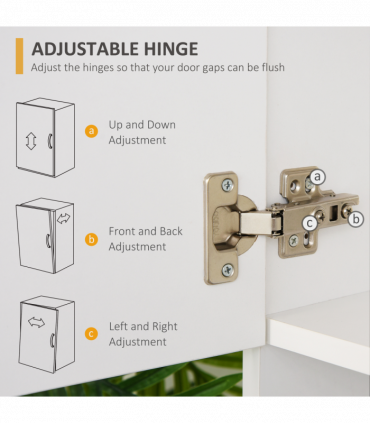 ADJUSTABLE HINGE
Adjust the hinges so that your door gaps can be flush

a Up and Down Adjustment

b Front and Back Adjustment

c Left and Right Adjustment

a

c

b