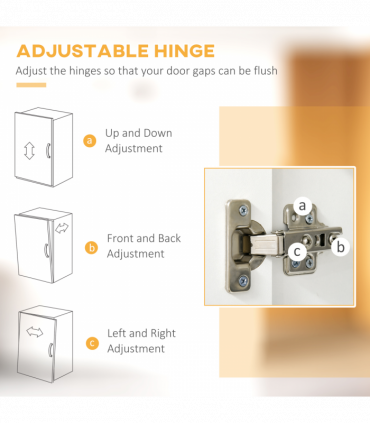 ADJUSTABLE HINGE

Adjust the hinges so that your door gaps can be flush

a Up and Down Adjustment

b Front and Back Adjustment

c Left and Right Adjustment

a

c

b