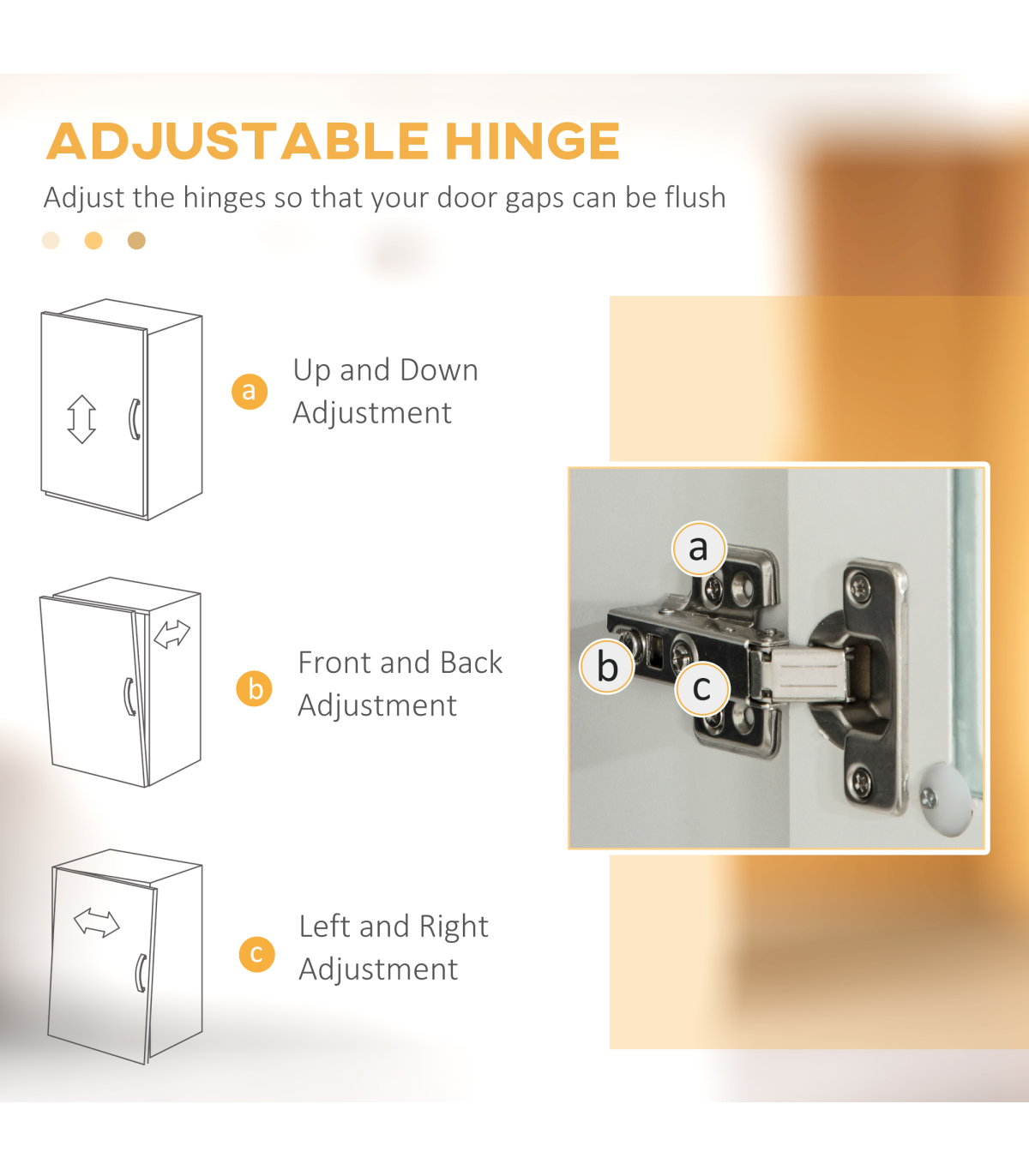 ADJUSTABLE HINGE

Adjust the hinges so that your door gaps can be flush

a Up and Down Adjustment

b Front and Back Adjustment

c Left and Right Adjustment

a

b

c