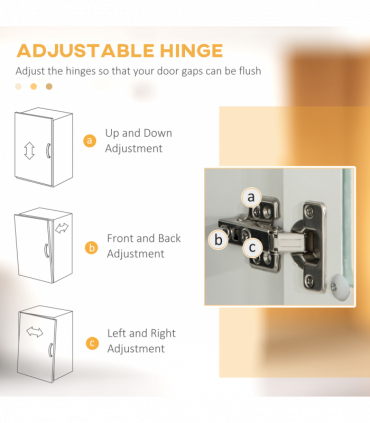 ADJUSTABLE HINGE
Adjust the hinges so that your door gaps can be flush

a Up and Down Adjustment

b Front and Back Adjustment

c Left and Right Adjustment

a
b
c