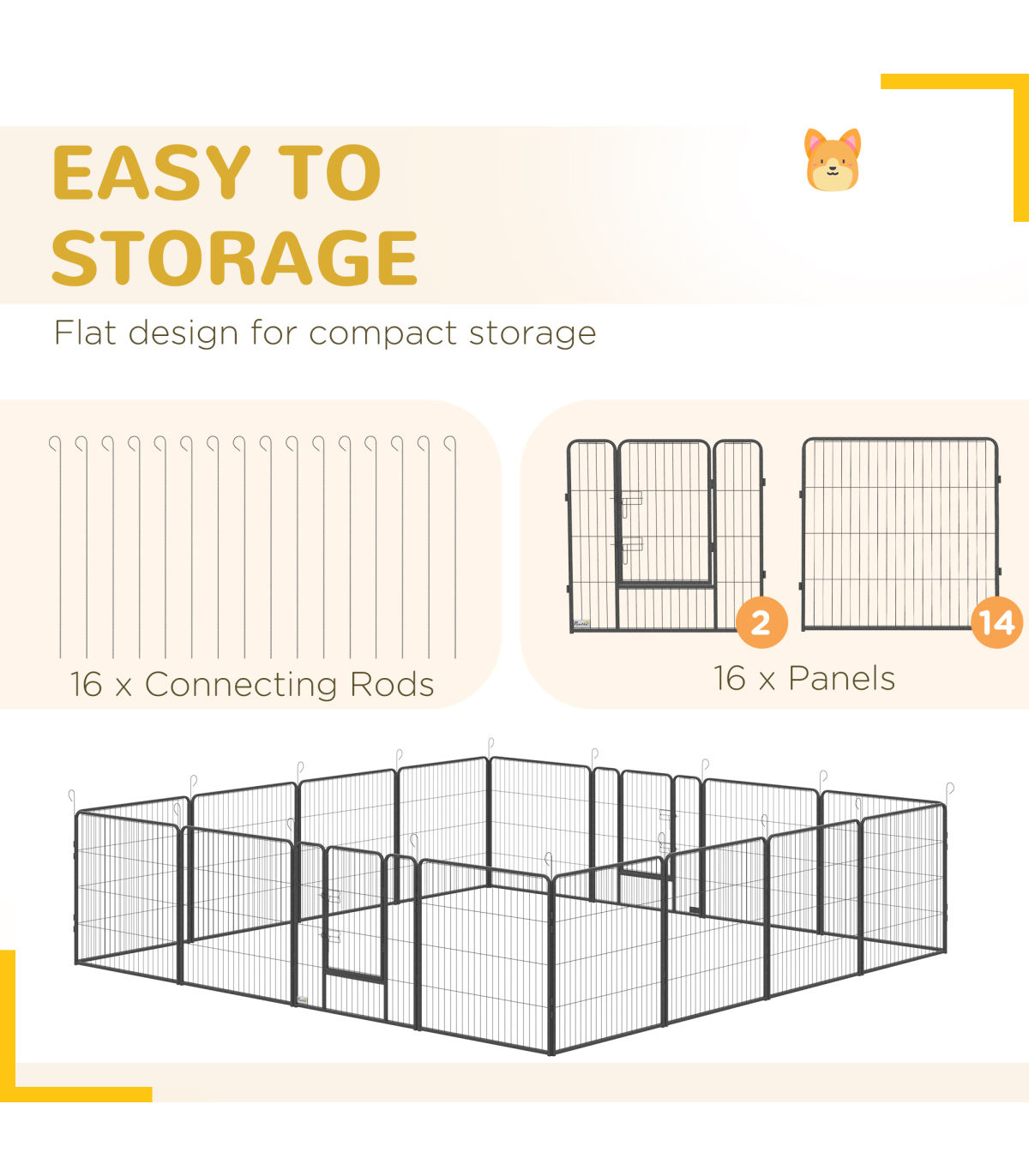 EASY TO STORAGE

Flat design for compact storage

16 x Connecting Rods

2

14

16 x Panels