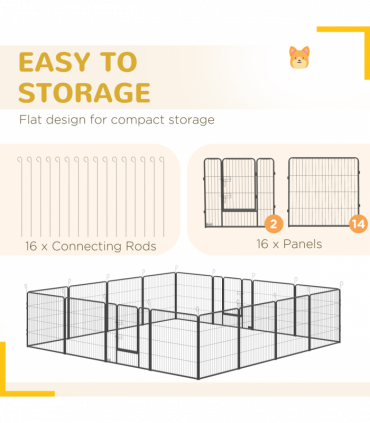 EASY TO STORAGE

Flat design for compact storage

16 x Connecting Rods

2

14

16 x Panels