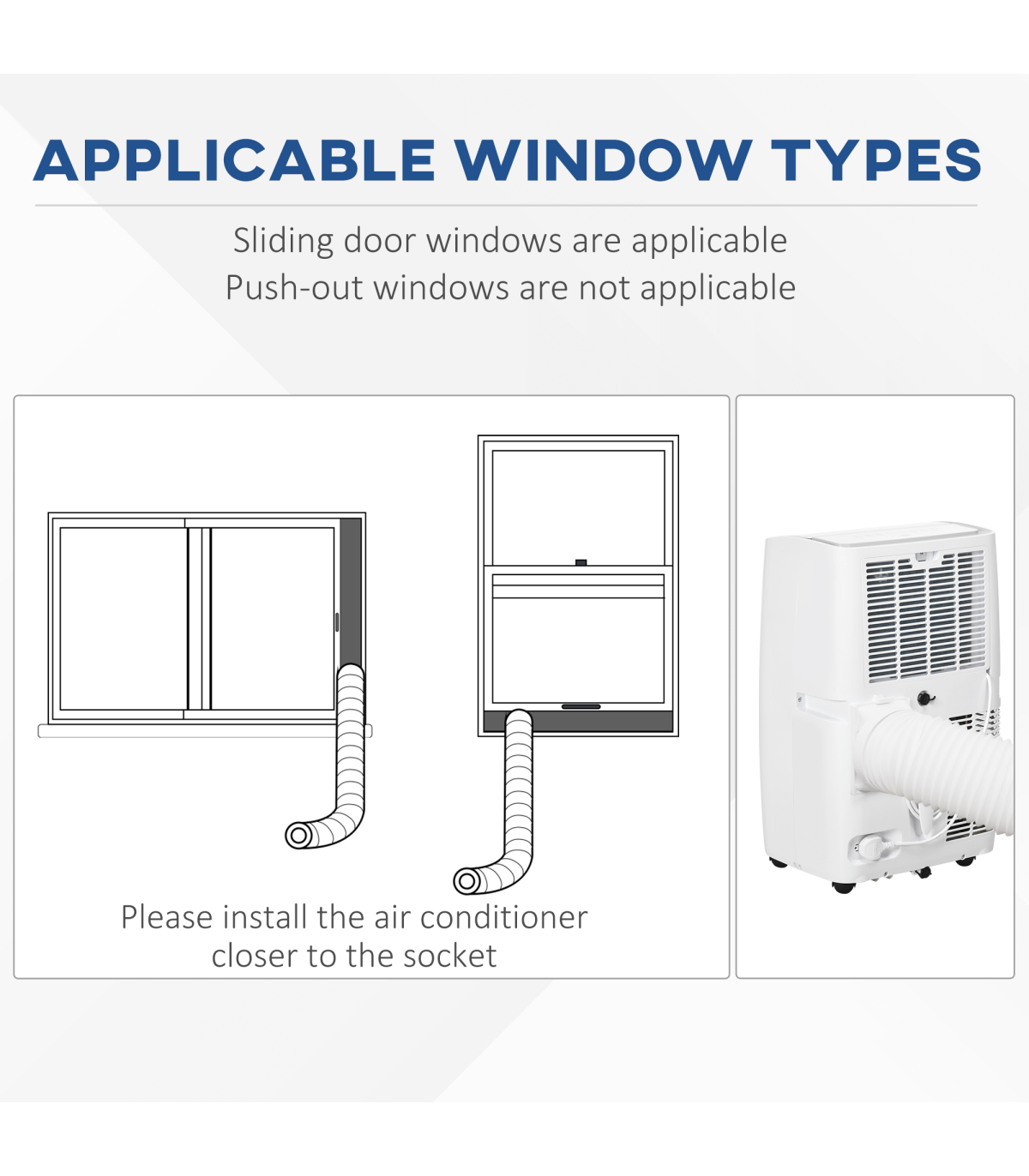 APPLICABLE WINDOW TYPES

Sliding door windows are applicable
Push-out windows are not applicable

Please install the air conditioner closer to the socket