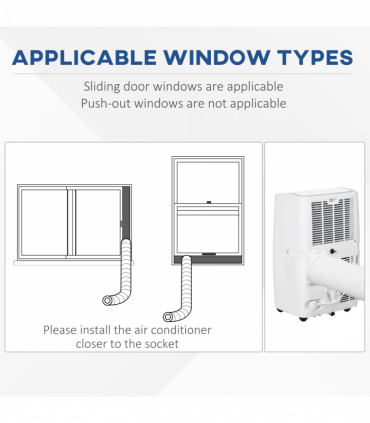 APPLICABLE WINDOW TYPES

Sliding door windows are applicable
Push-out windows are not applicable

Please install the air conditioner closer to the socket