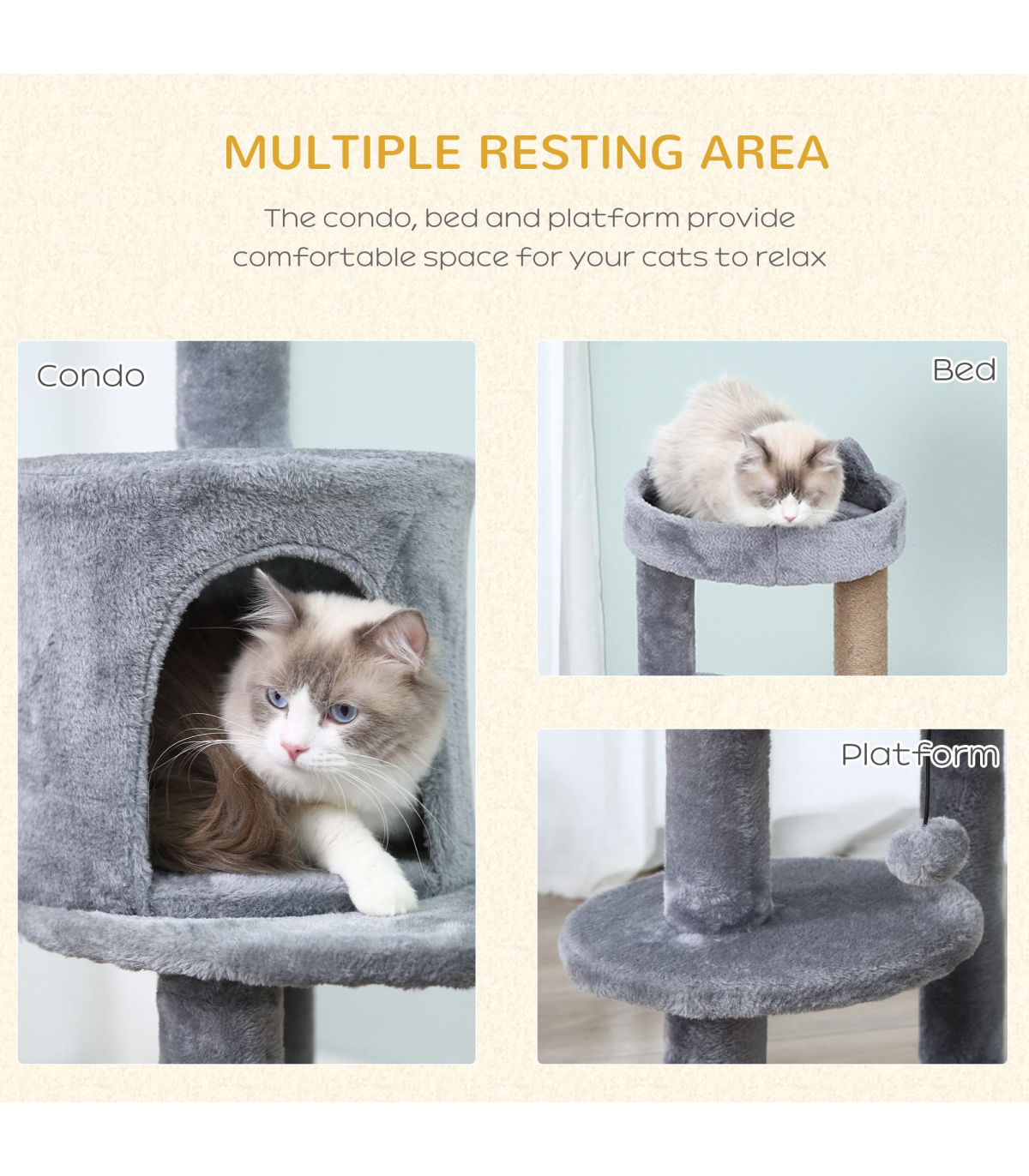 MULTIPLE RESTING AREA

The condo, bed and platform provide comfortable space for your cats to relax

Condo

Bed

Platform