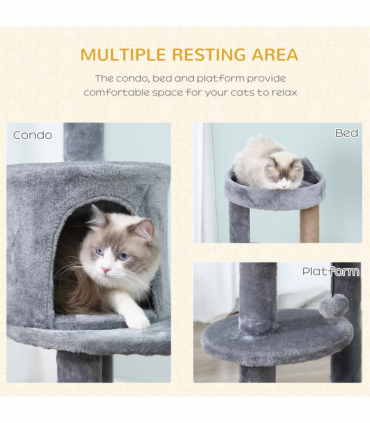 MULTIPLE RESTING AREA

The condo, bed and platform provide comfortable space for your cats to relax

Condo

Bed

Platform