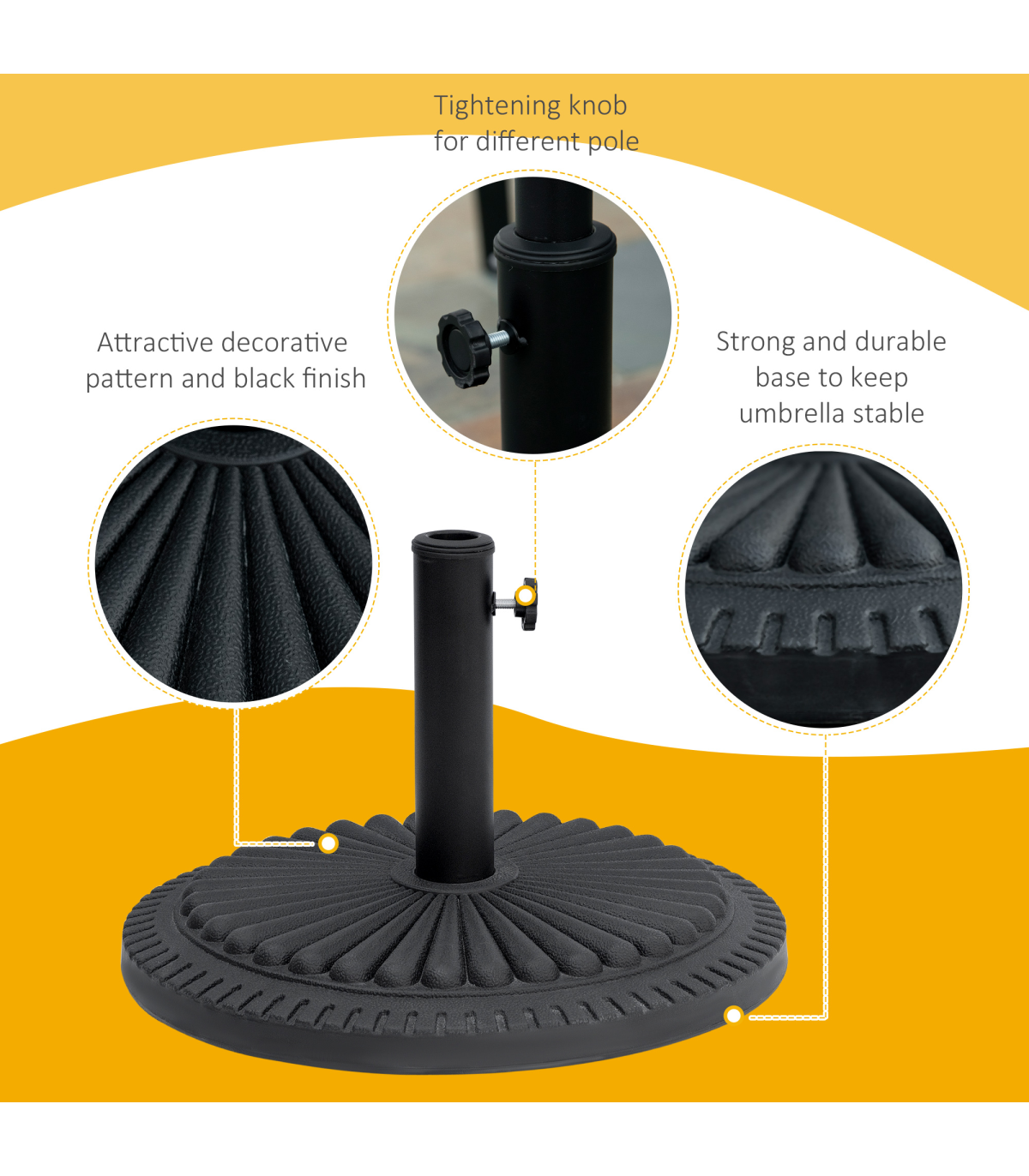 Tightening knob
for different pole

Attractive decorative
pattern and black finish

Strong and durable
base to keep
umbrella stable