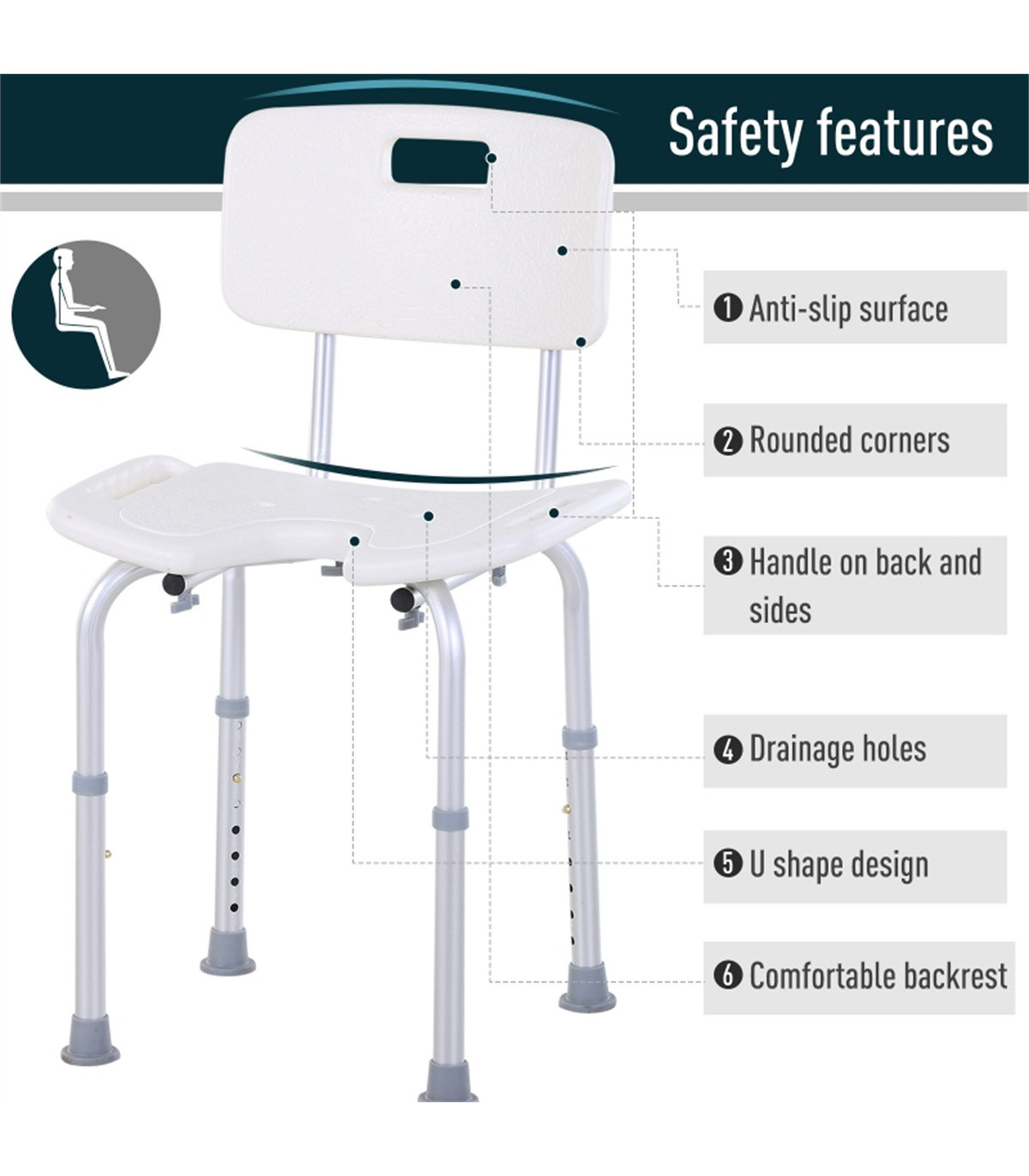 Safety features

❶ Anti-slip surface

❷ Rounded corners

❸ Handle on back and sides

❹ Drainage holes

❺ U shape design

❻ Comfortable backrest