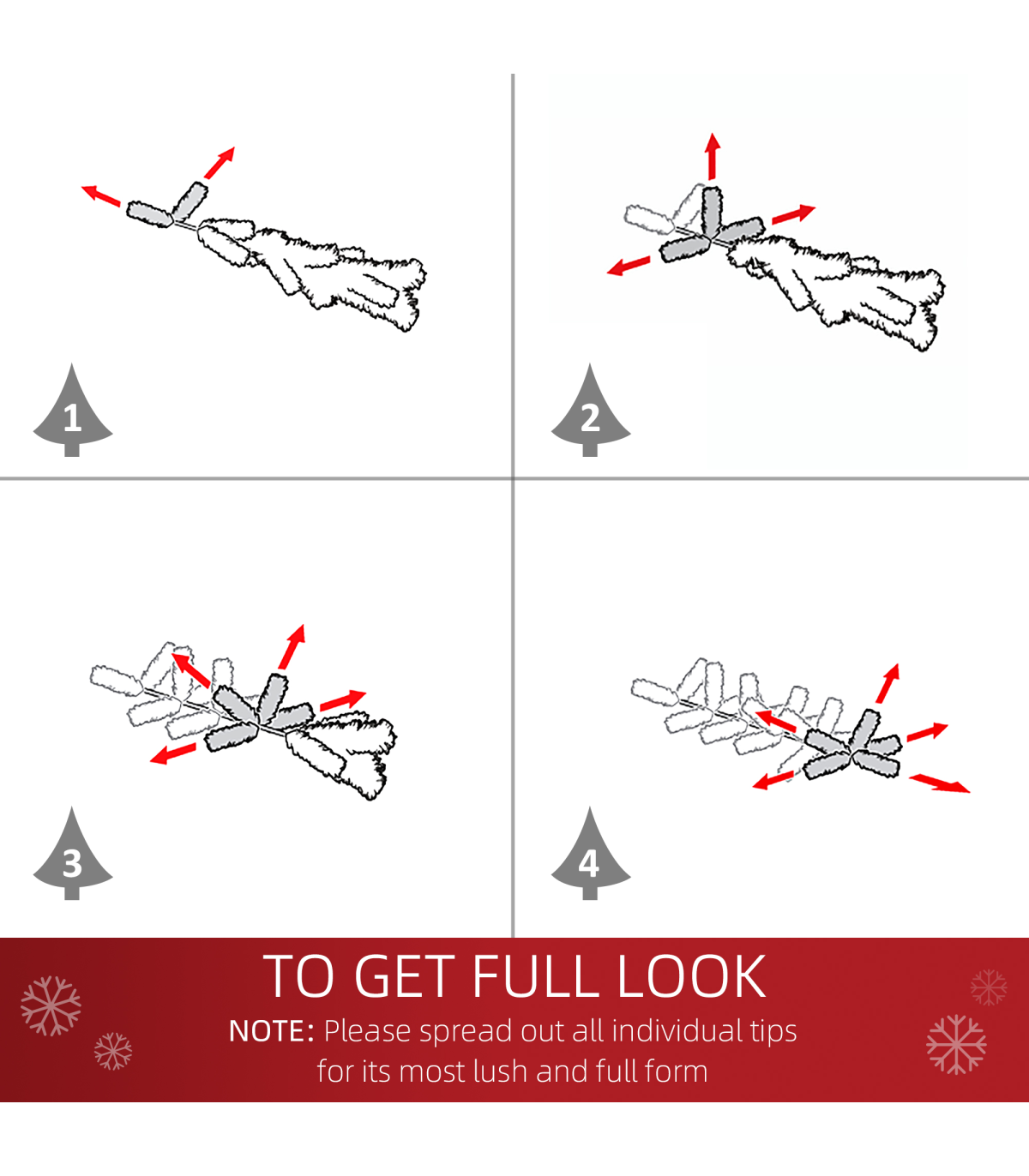 1

2

3

4

TO GET FULL LOOK

NOTE: Please spread out all individual tips for its most lush and full form