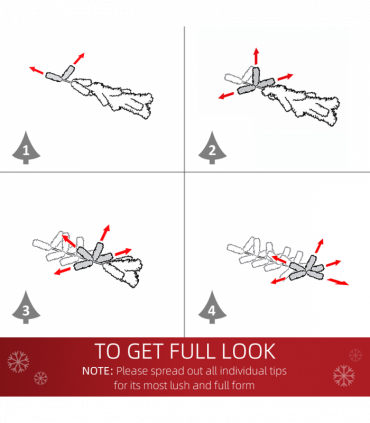 1

2

3

4

TO GET FULL LOOK

NOTE: Please spread out all individual tips for its most lush and full form