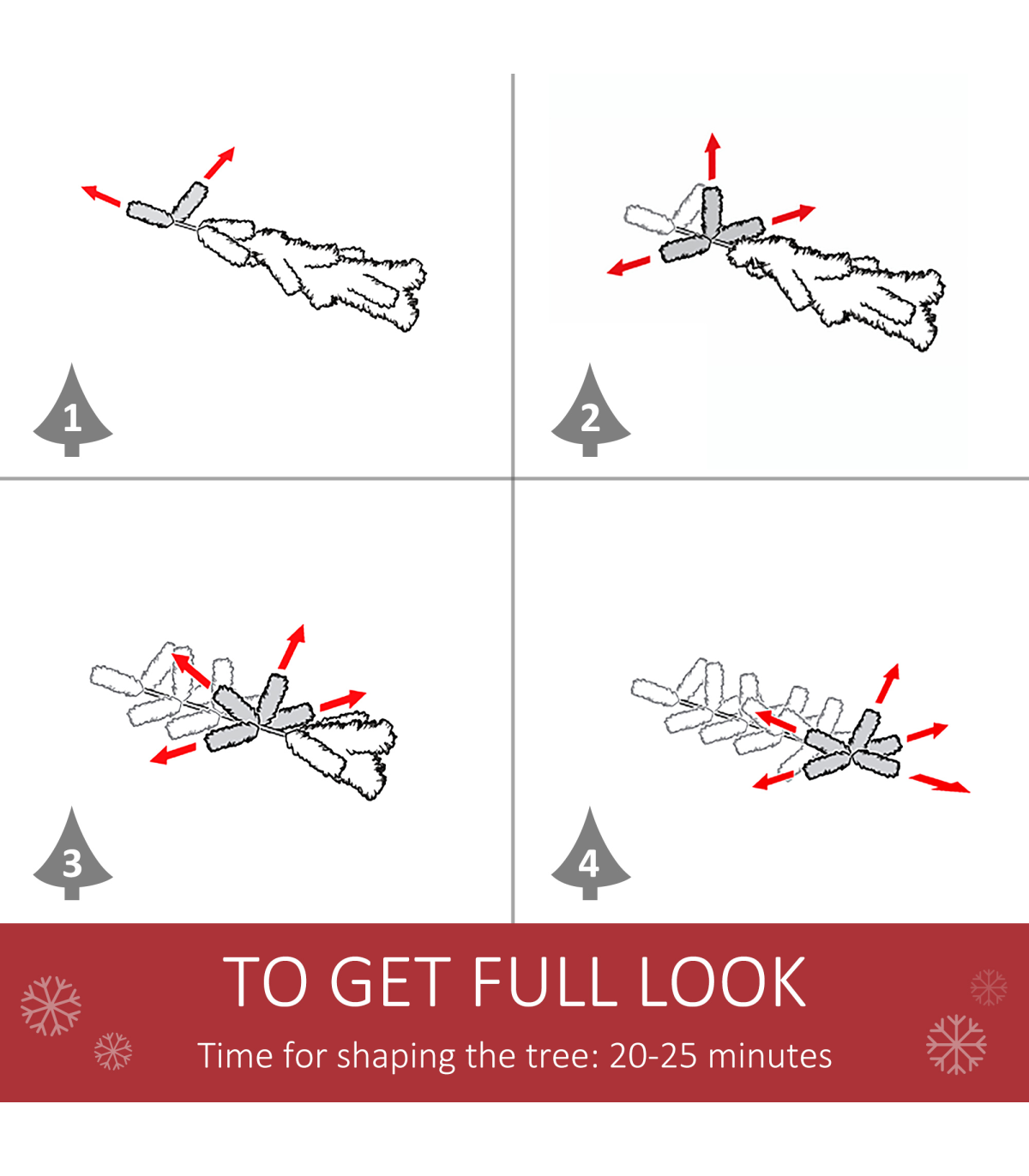 1

2

3

4

TO GET FULL LOOK

Time for shaping the tree: 20-25 minutes