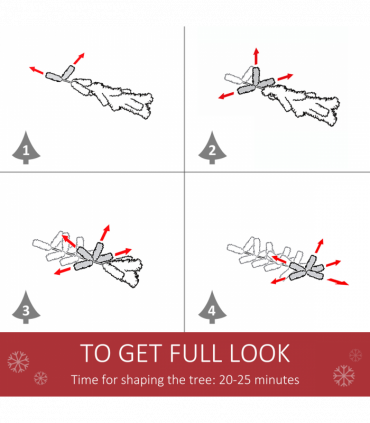 1

2

3

4

TO GET FULL LOOK

Time for shaping the tree: 20-25 minutes