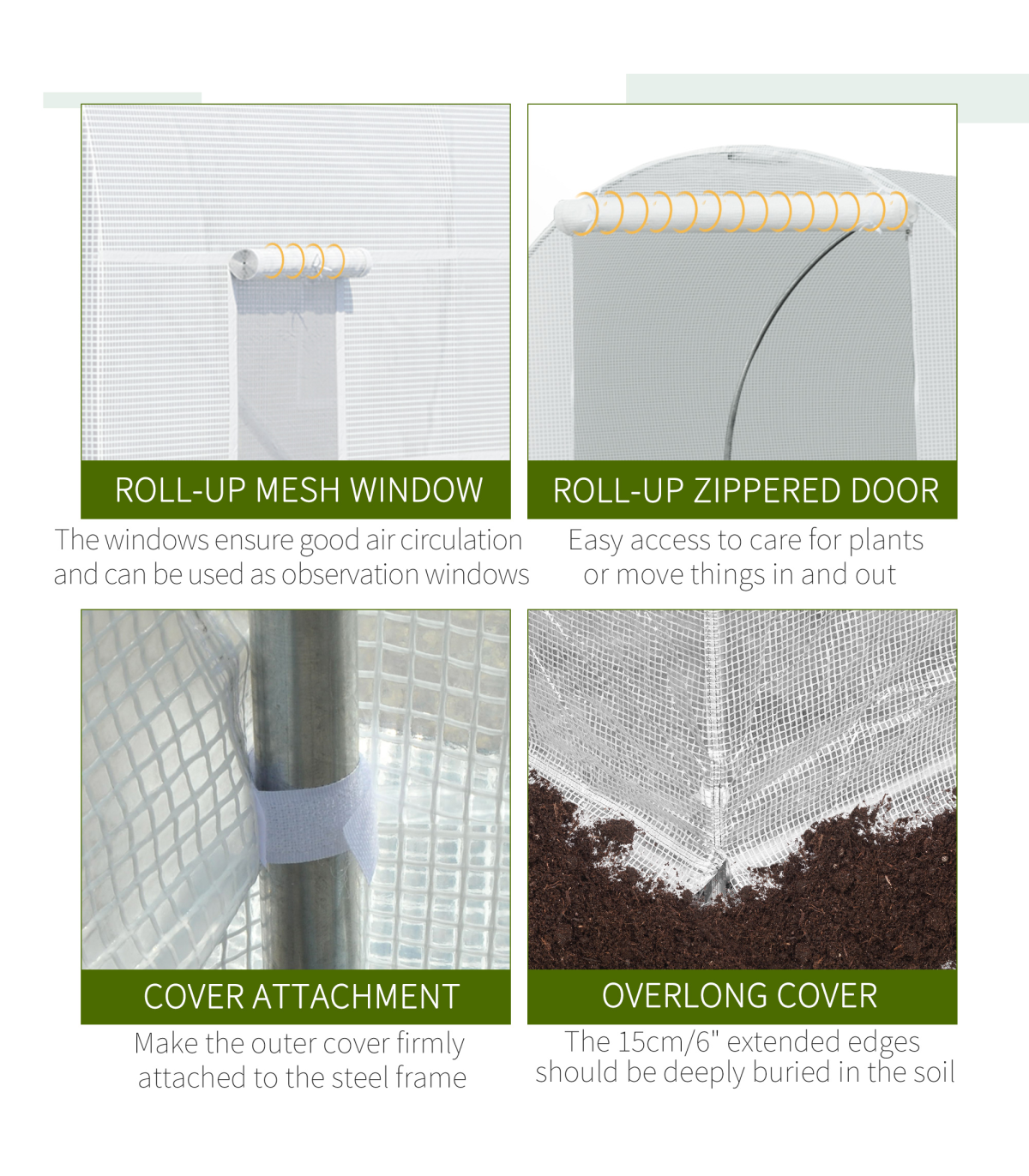 ROLL-UP MESH WINDOW

The windows ensure good air circulation and can be used as observation windows

ROLL-UP ZIPPERED DOOR

Easy access to care for plants or move things in and out

COVER ATTACHMENT

Make the outer cover firmly attached to the steel frame

OVERLONG COVER

The 15cm/6" extended edges should be deeply buried in the soil