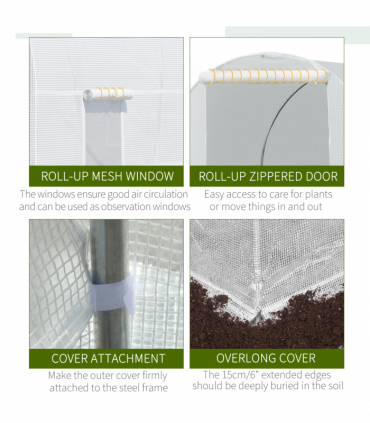 ROLL-UP MESH WINDOW

The windows ensure good air circulation and can be used as observation windows

ROLL-UP ZIPPERED DOOR

Easy access to care for plants or move things in and out

COVER ATTACHMENT

Make the outer cover firmly attached to the steel frame

OVERLONG COVER

The 15cm/6" extended edges should be deeply buried in the soil