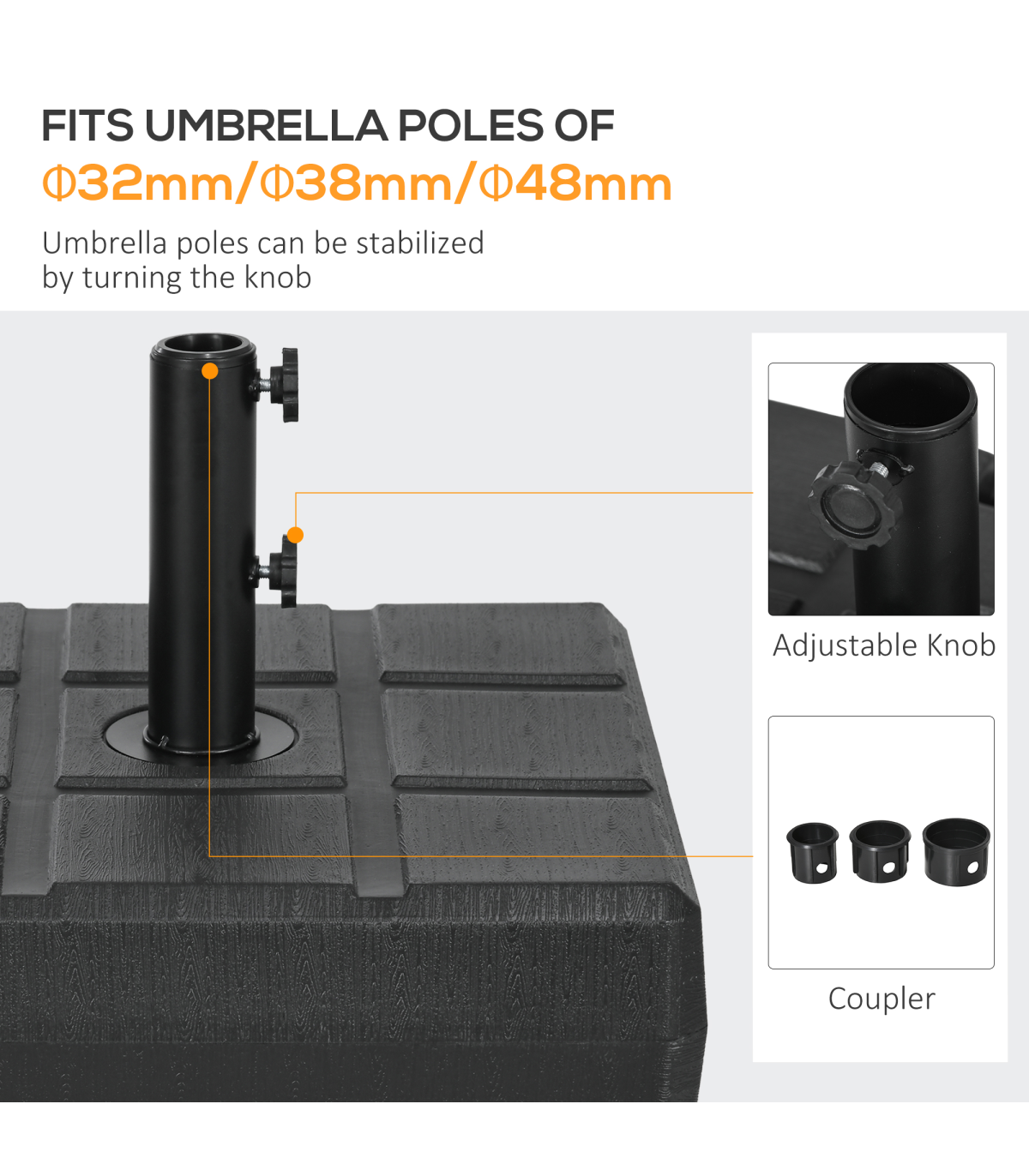 FITS UMBRELLA POLES OF
Φ32mm/Φ38mm/Φ48mm

Umbrella poles can be stabilized by turning the knob

Adjustable Knob

Coupler