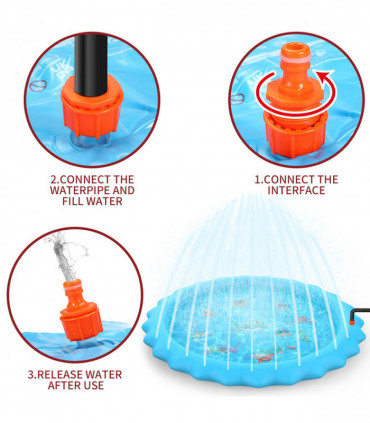 2.CONNECT THE WATERPIPE AND FILL WATER

1.CONNECT THE INTERFACE

3.RELEASE WATER AFTER USE