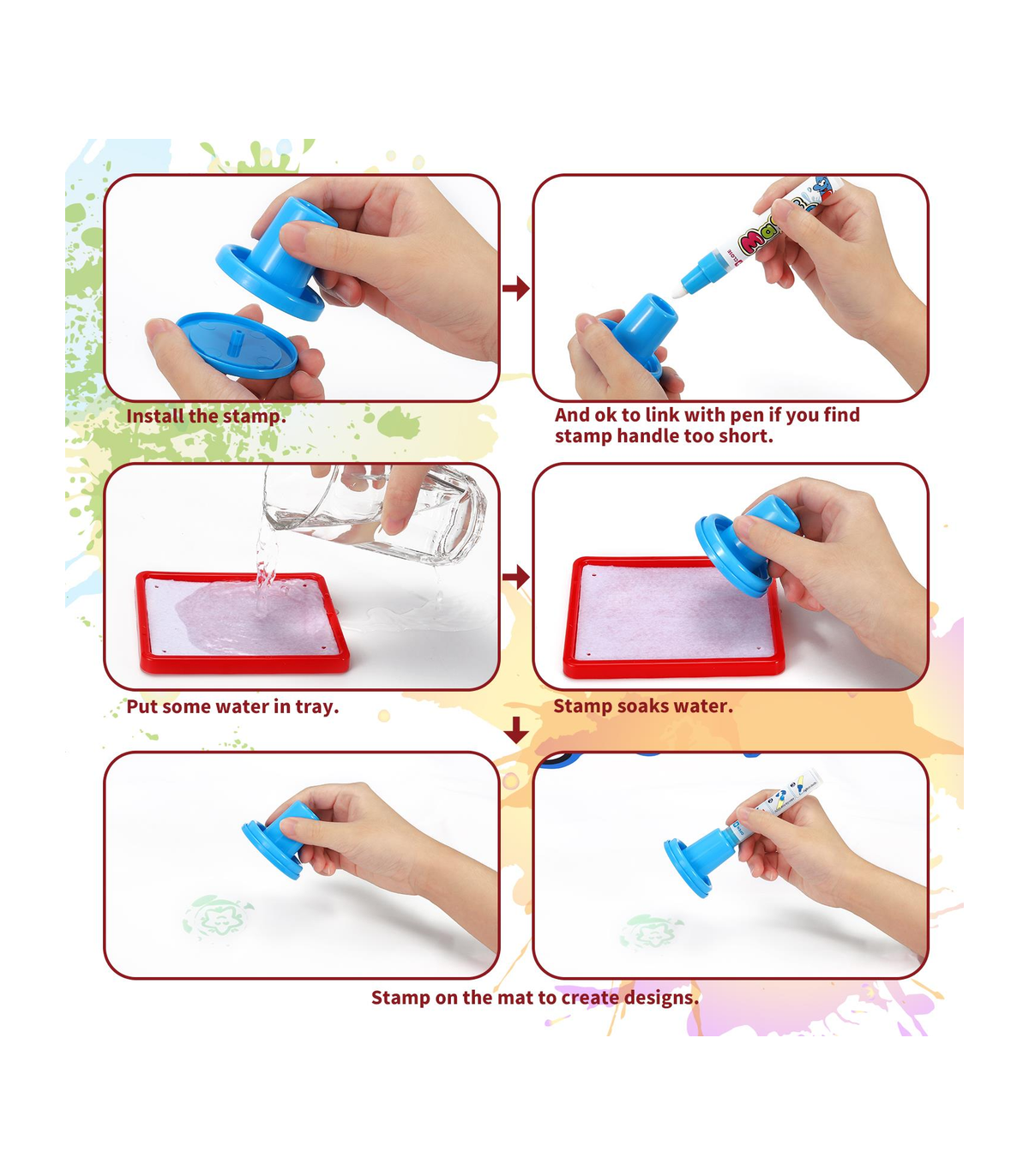 Install the stamp.

And ok to link with pen if you find stamp handle too short.

Put some water in tray.

Stamp soaks water.

Stamp on the mat to create designs.