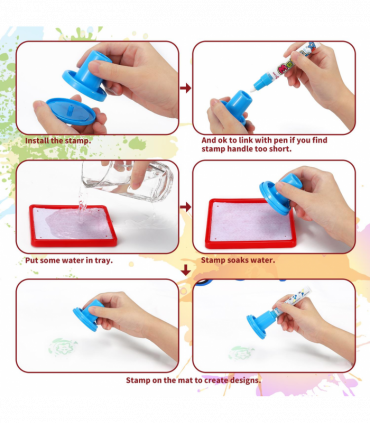 Install the stamp.

And ok to link with pen if you find stamp handle too short.

Put some water in tray.

Stamp soaks water.

Stamp on the mat to create designs.