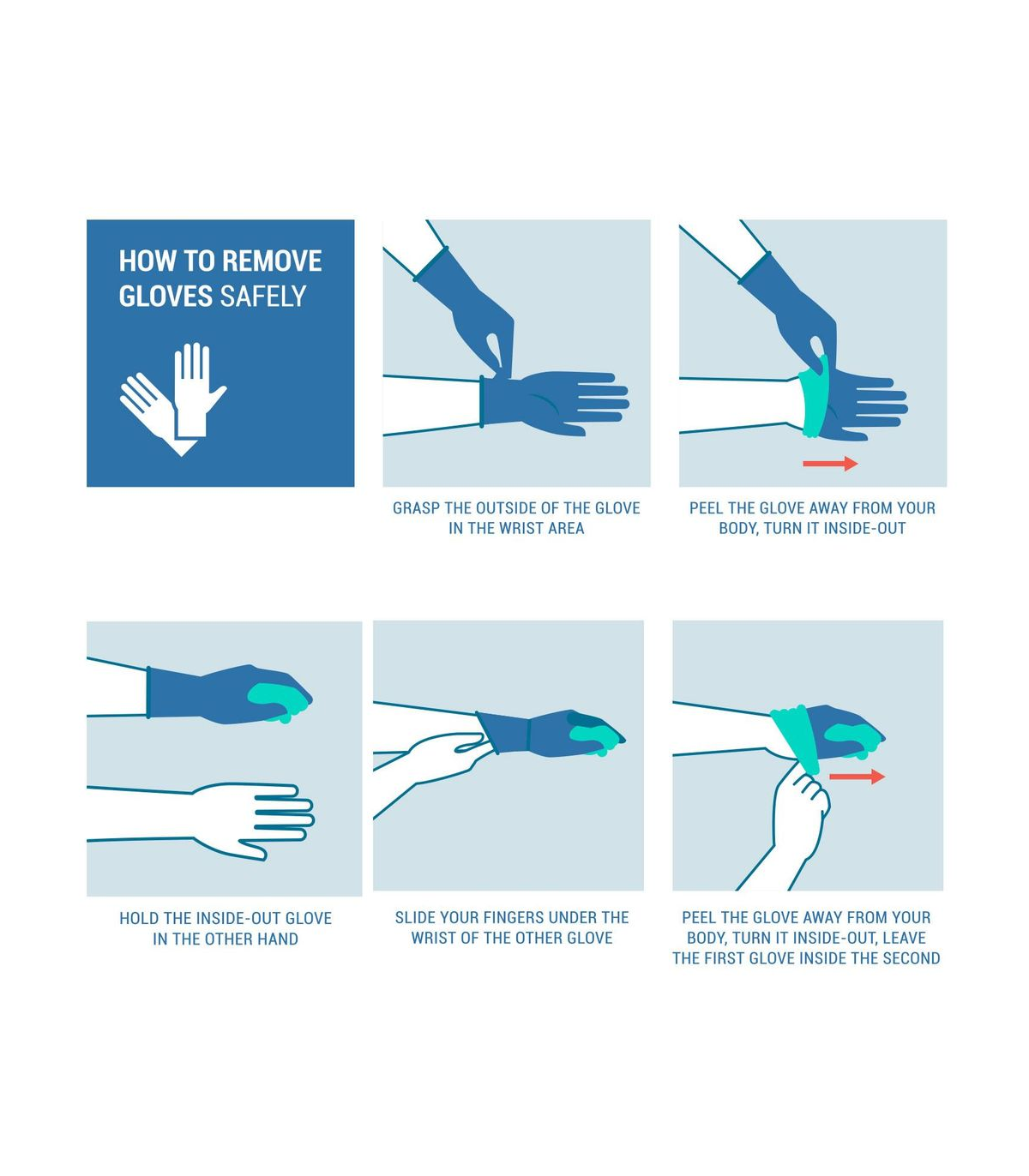 HOW TO REMOVE GLOVES SAFELY

GRASP THE OUTSIDE OF THE GLOVE IN THE WRIST AREA

PEEL THE GLOVE AWAY FROM YOUR BODY, TURN IT INSIDE-OUT

HOLD THE INSIDE-OUT GLOVE IN THE OTHER HAND

SLIDE YOUR FINGERS UNDER THE WRIST OF THE OTHER GLOVE

PEEL THE GLOVE AWAY FROM YOUR BODY, TURN IT INSIDE-OUT, LEAVE THE FIRST GLOVE INSIDE THE SECOND