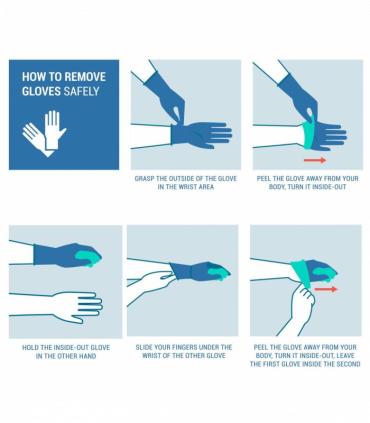 HOW TO REMOVE GLOVES SAFELY

GRASP THE OUTSIDE OF THE GLOVE IN THE WRIST AREA

PEEL THE GLOVE AWAY FROM YOUR BODY, TURN IT INSIDE-OUT

HOLD THE INSIDE-OUT GLOVE IN THE OTHER HAND

SLIDE YOUR FINGERS UNDER THE WRIST OF THE OTHER GLOVE

PEEL THE GLOVE AWAY FROM YOUR BODY, TURN IT INSIDE-OUT, LEAVE THE FIRST GLOVE INSIDE THE SECOND