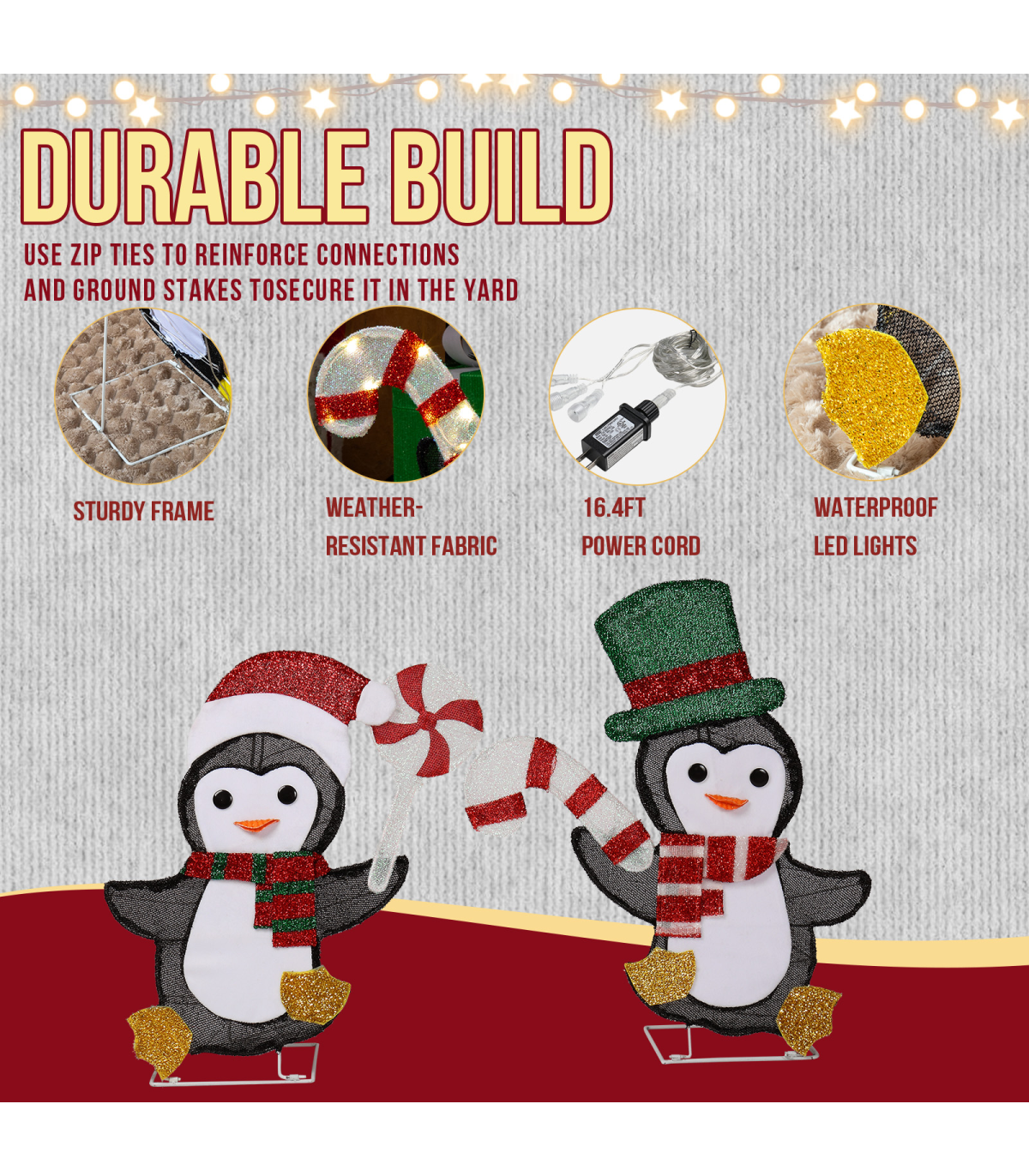 DURABLE BUILD

USE ZIP TIES TO REINFORCE CONNECTIONS AND GROUND STAKES TOSECURE IT IN THE YARD

STURDY FRAME

WEATHER-RESISTANT FABRIC

16.4FT POWER CORD

WATERPROOF LED LIGHTS