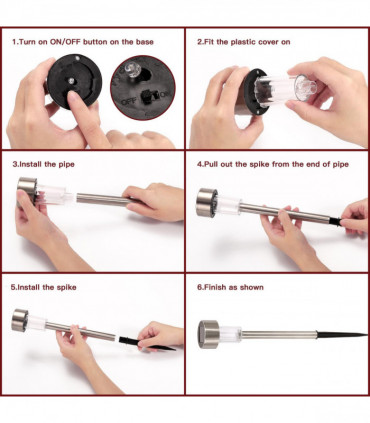 1.Turn on ON/OFF button on the base

OFF ON

2.Fit the plastic cover on

3.Install the pipe

4.Pull out the spike from the end of pipe

5.Install the spike

6.Finish as shown