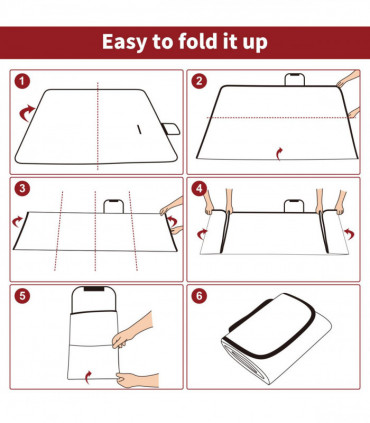 Easy to fold it up

1

2

3

4

5

6