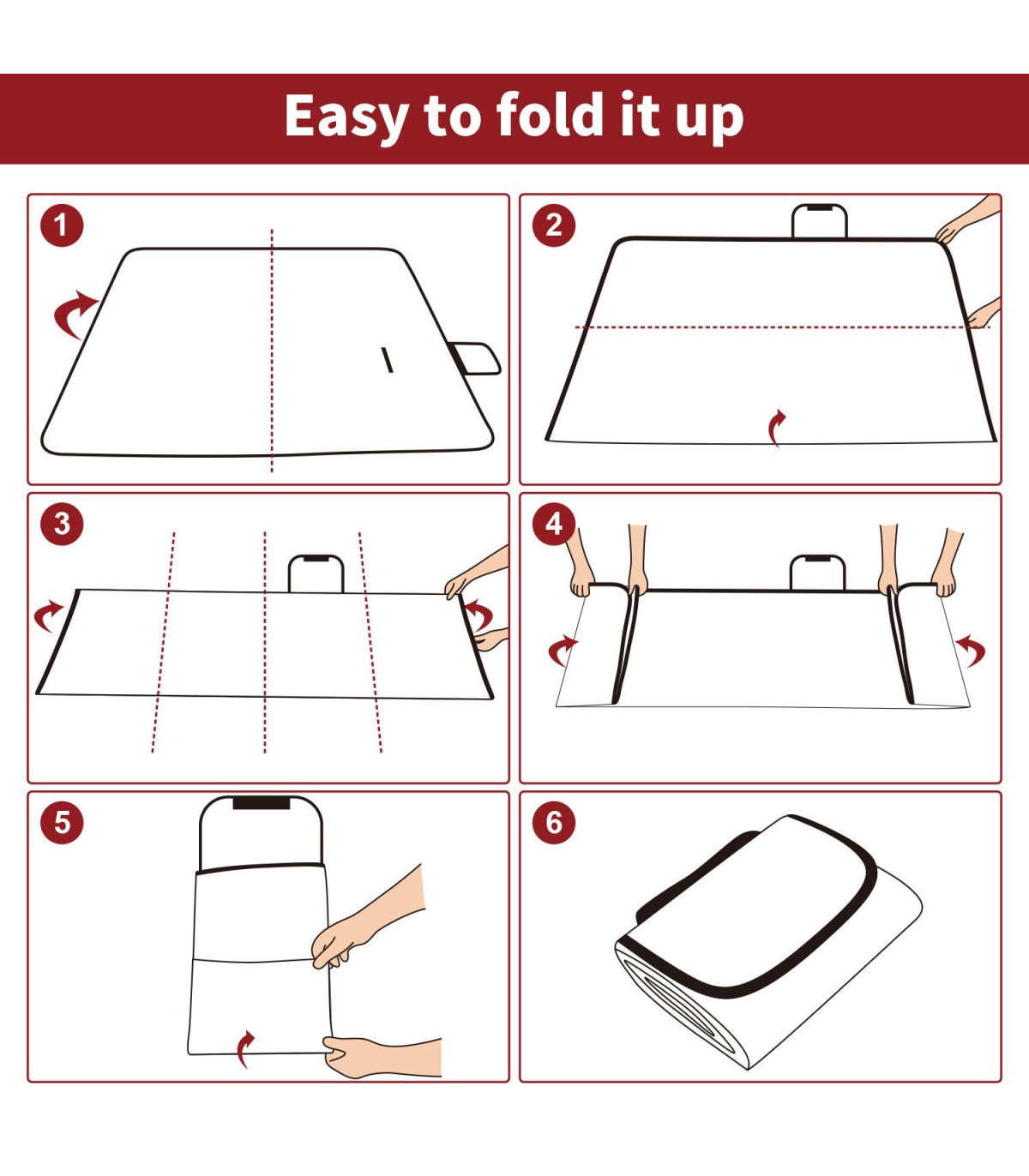 Easy to fold it up

1

2

3

4

5

6