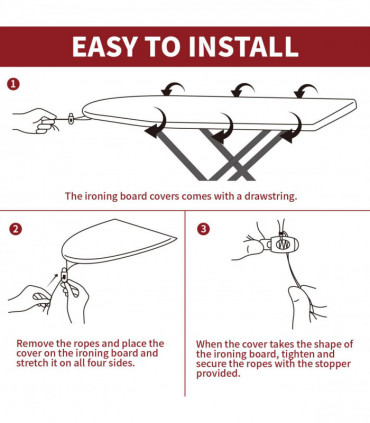 EASY TO INSTALL

1

The ironing board covers comes with a drawstring.

2

Remove the ropes and place the cover on the ironing board and stretch it on all four sides.

3

When the cover takes the shape of the ironing board, tighten and secure the ropes with the stopper provided.