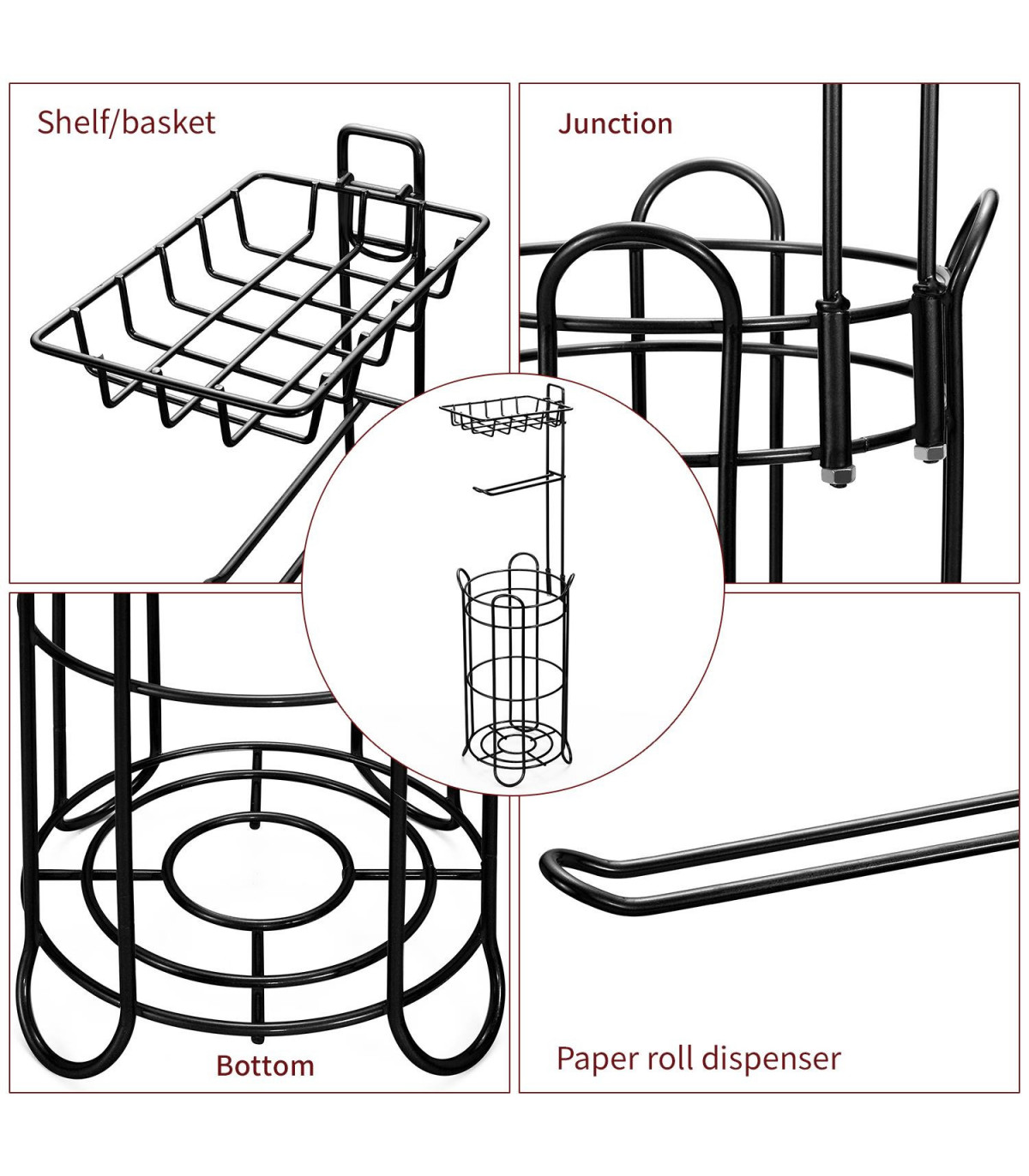 Shelf/basket

Junction

Bottom

Paper roll dispenser