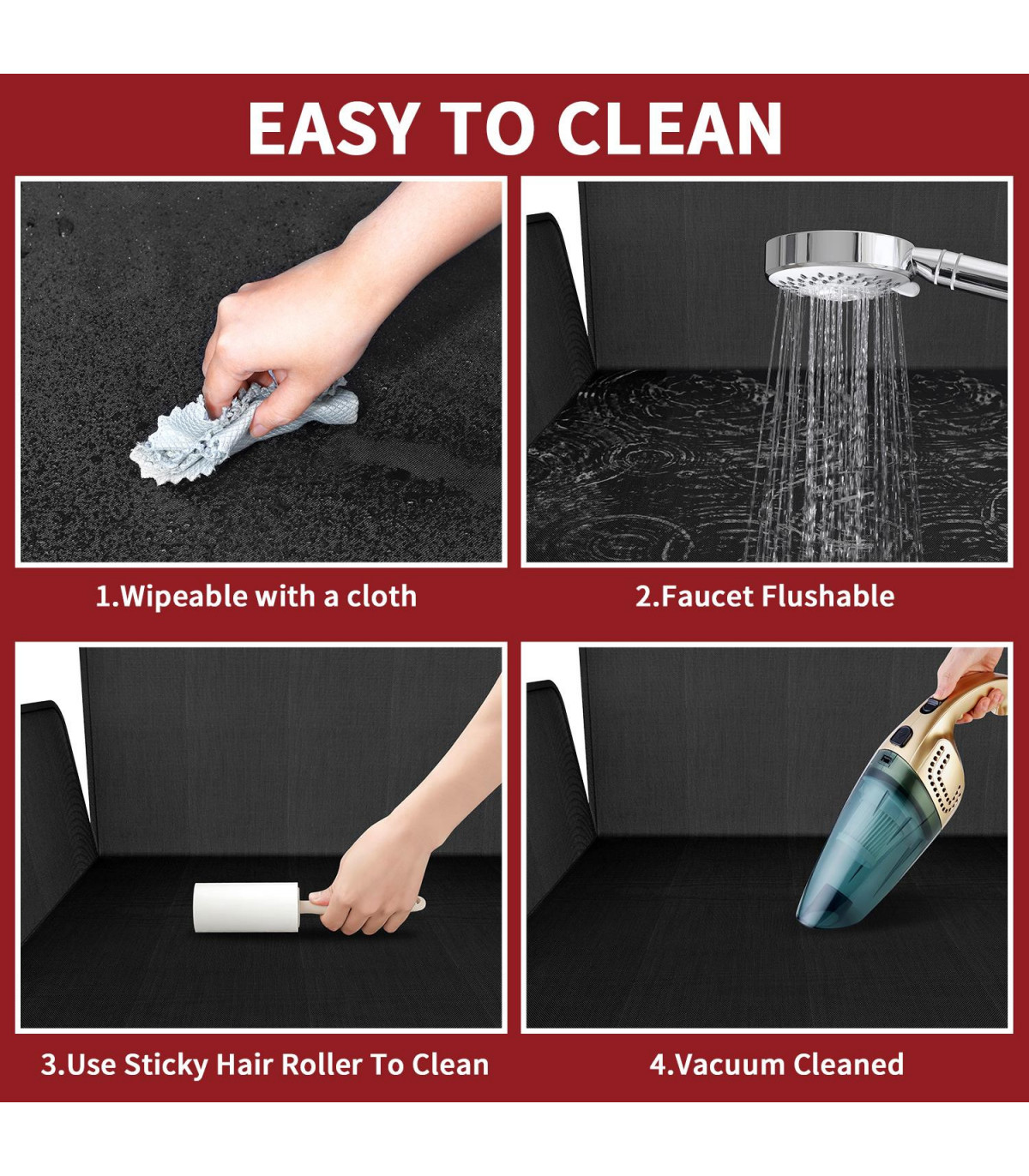 EASY TO CLEAN

1.Wipeable with a cloth

2.Faucet Flushable

3.Use Sticky Hair Roller To Clean

4.Vacuum Cleaned