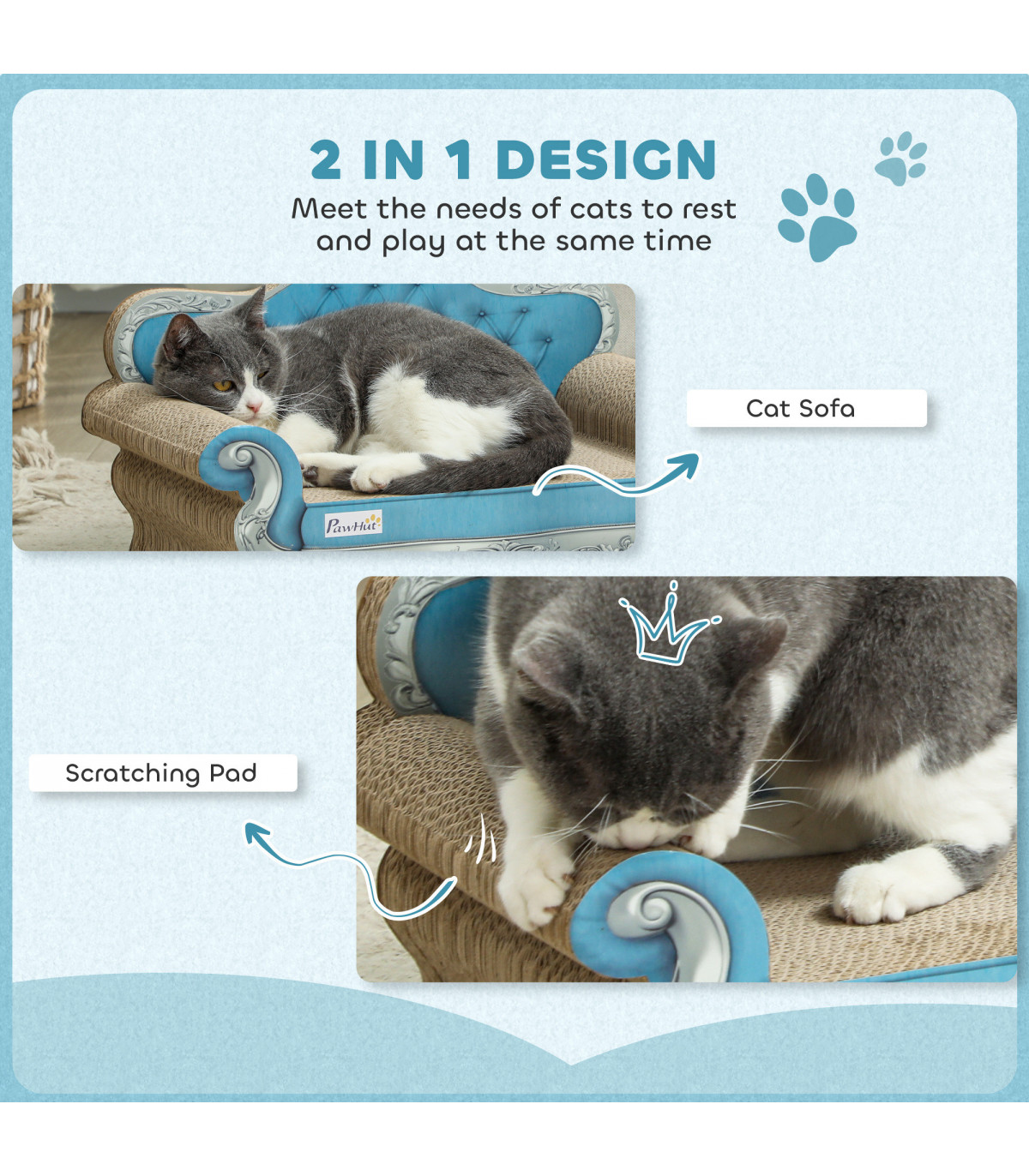 2 IN 1 DESIGN

Meet the needs of cats to rest and play at the same time

PawHut

Cat Sofa

Scratching Pad