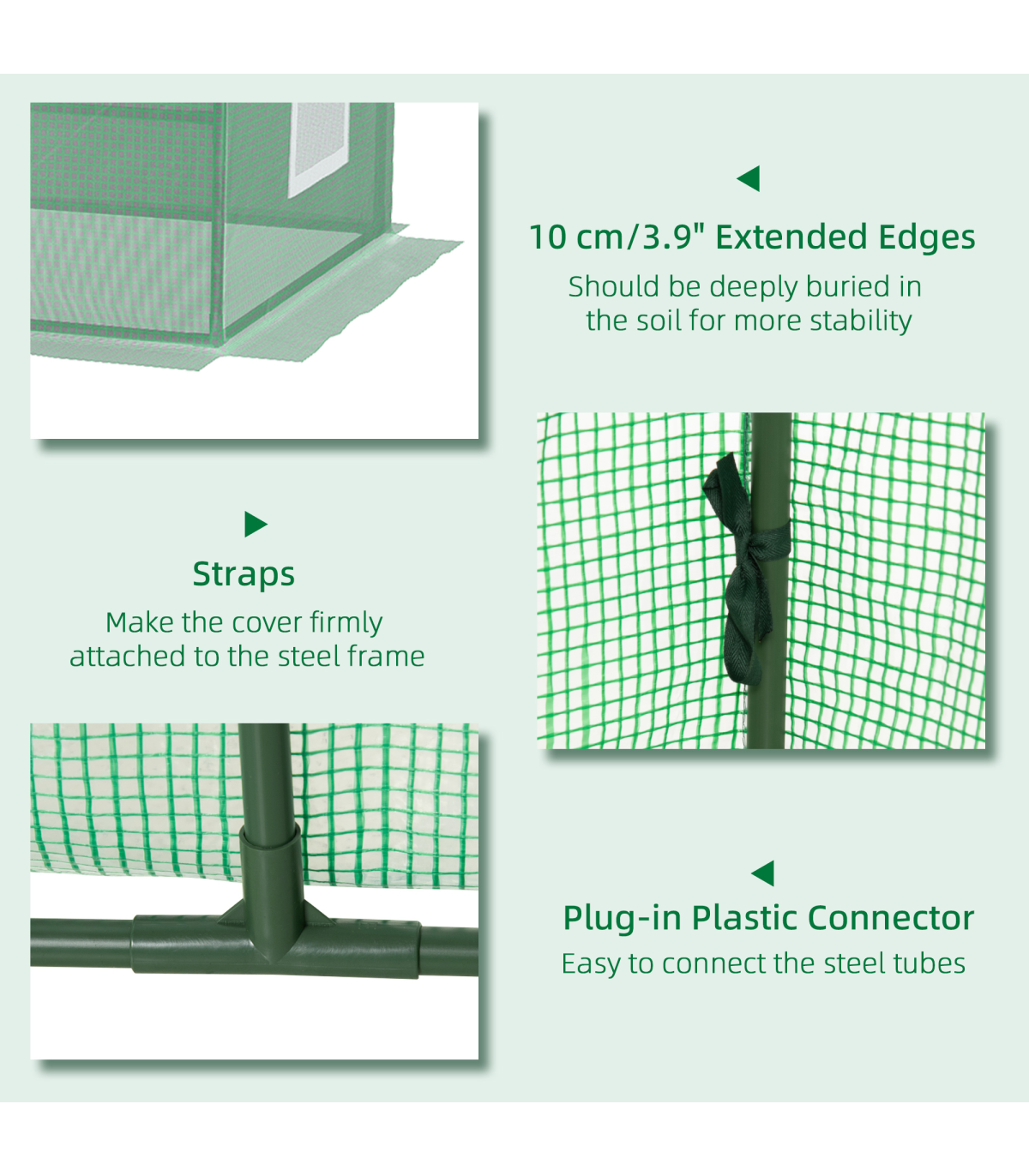 10 cm/3.9" Extended Edges

Should be deeply buried in the soil for more stability

Straps

Make the cover firmly attached to the steel frame

Plug-in Plastic Connector

Easy to connect the steel tubes