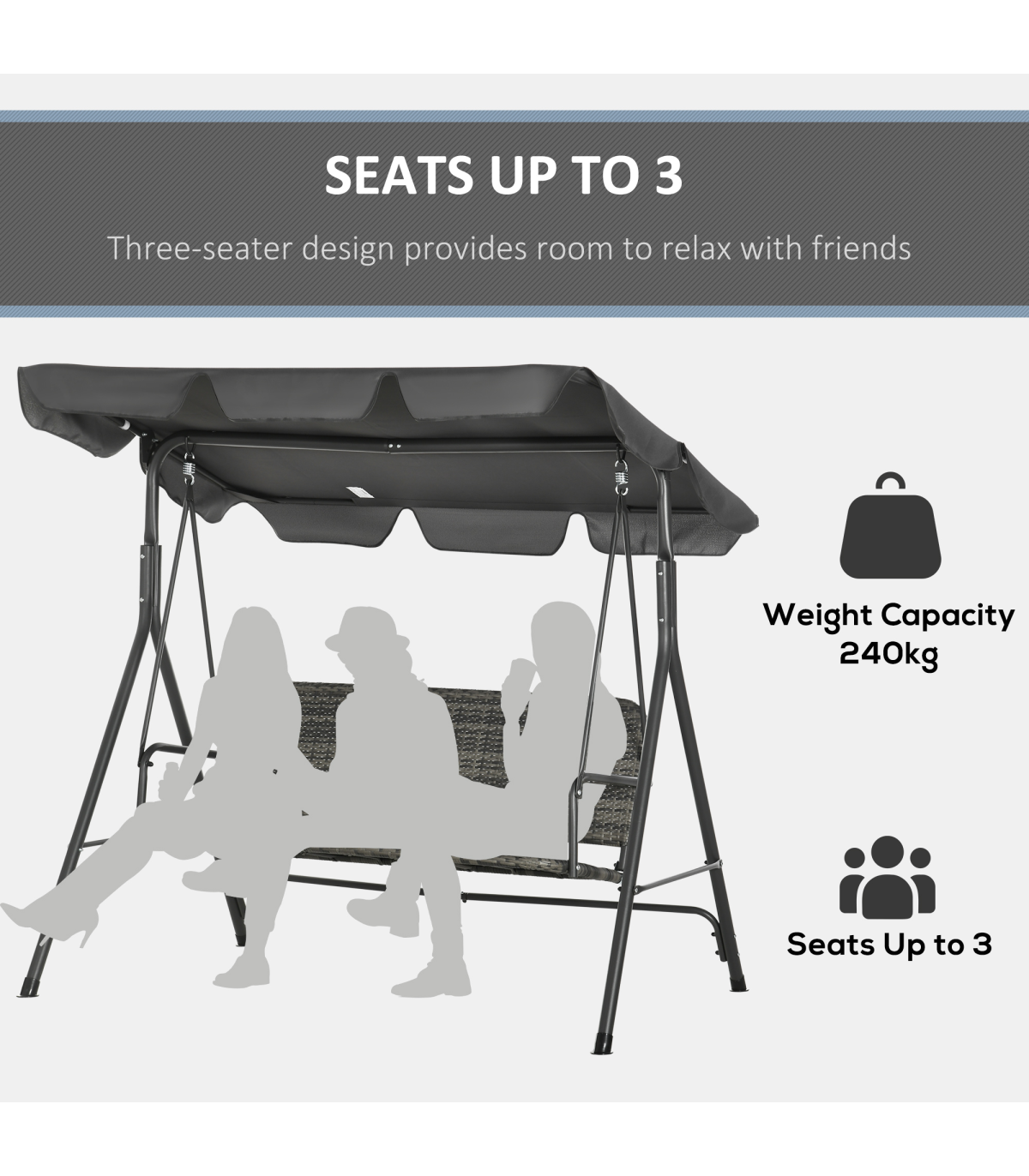 SEATS UP TO 3

Three-seater design provides room to relax with friends

Weight Capacity 240kg

Seats Up to 3