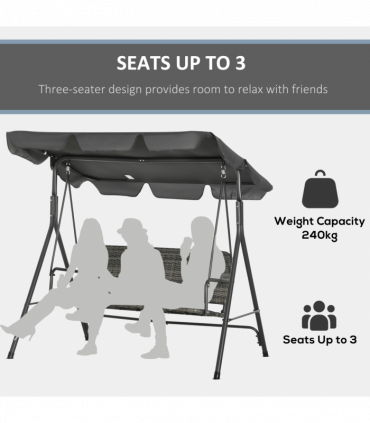 SEATS UP TO 3

Three-seater design provides room to relax with friends

Weight Capacity 240kg

Seats Up to 3