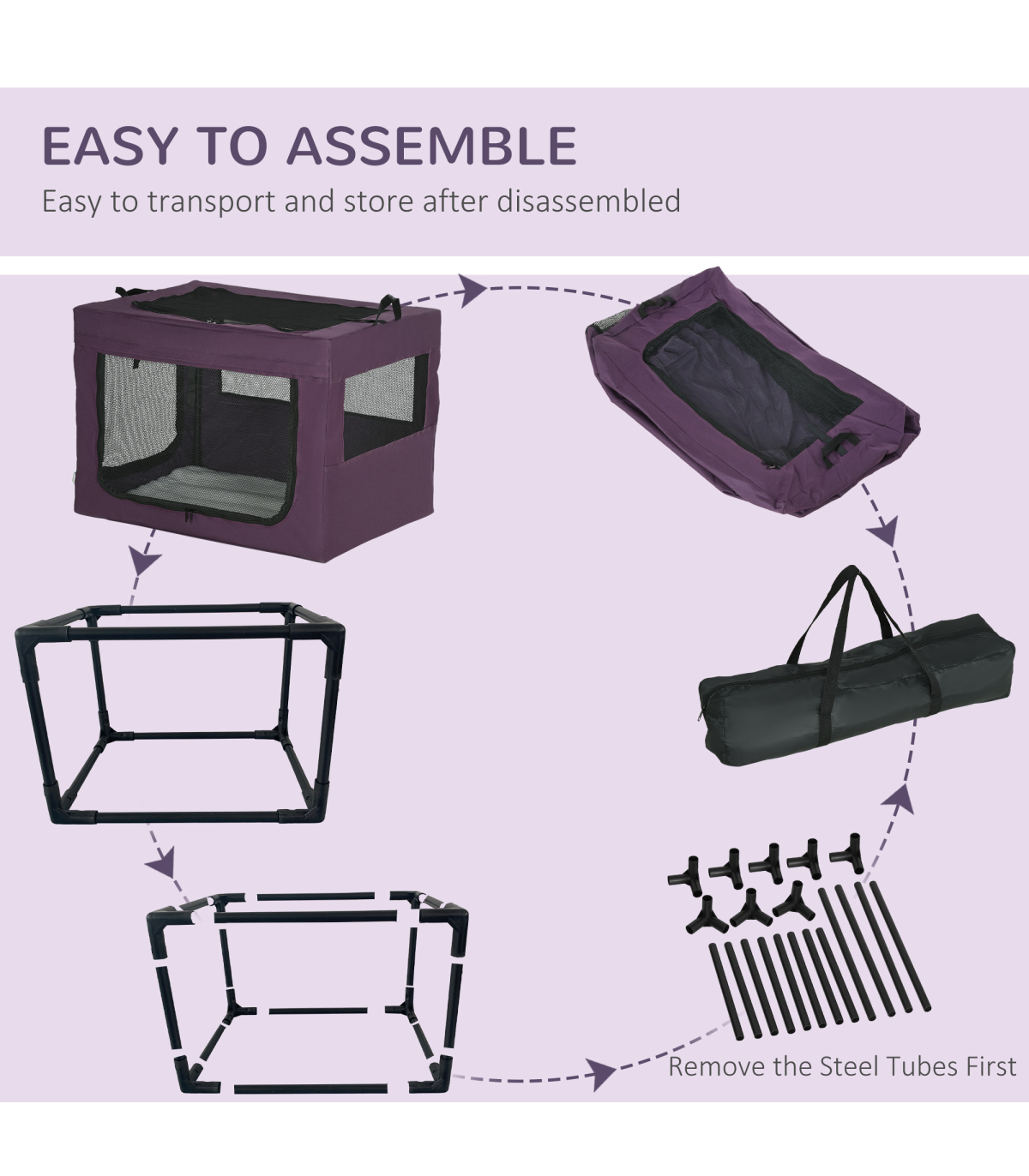 EASY TO ASSEMBLE
Easy to transport and store after disassembled

Remove the Steel Tubes First