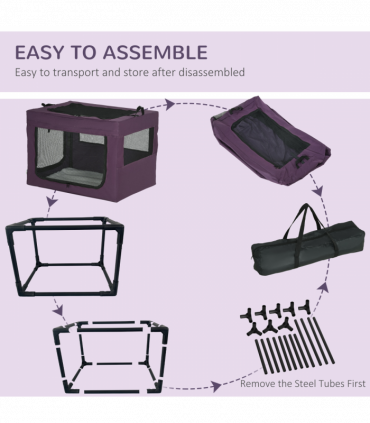 EASY TO ASSEMBLE
Easy to transport and store after disassembled

Remove the Steel Tubes First