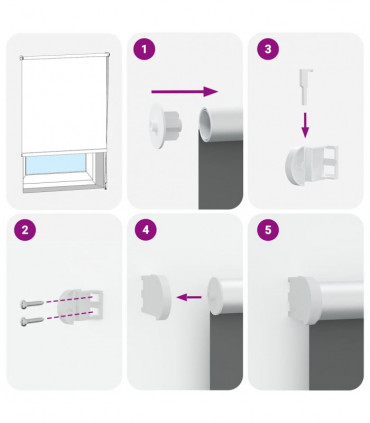 1

3

2

4

5