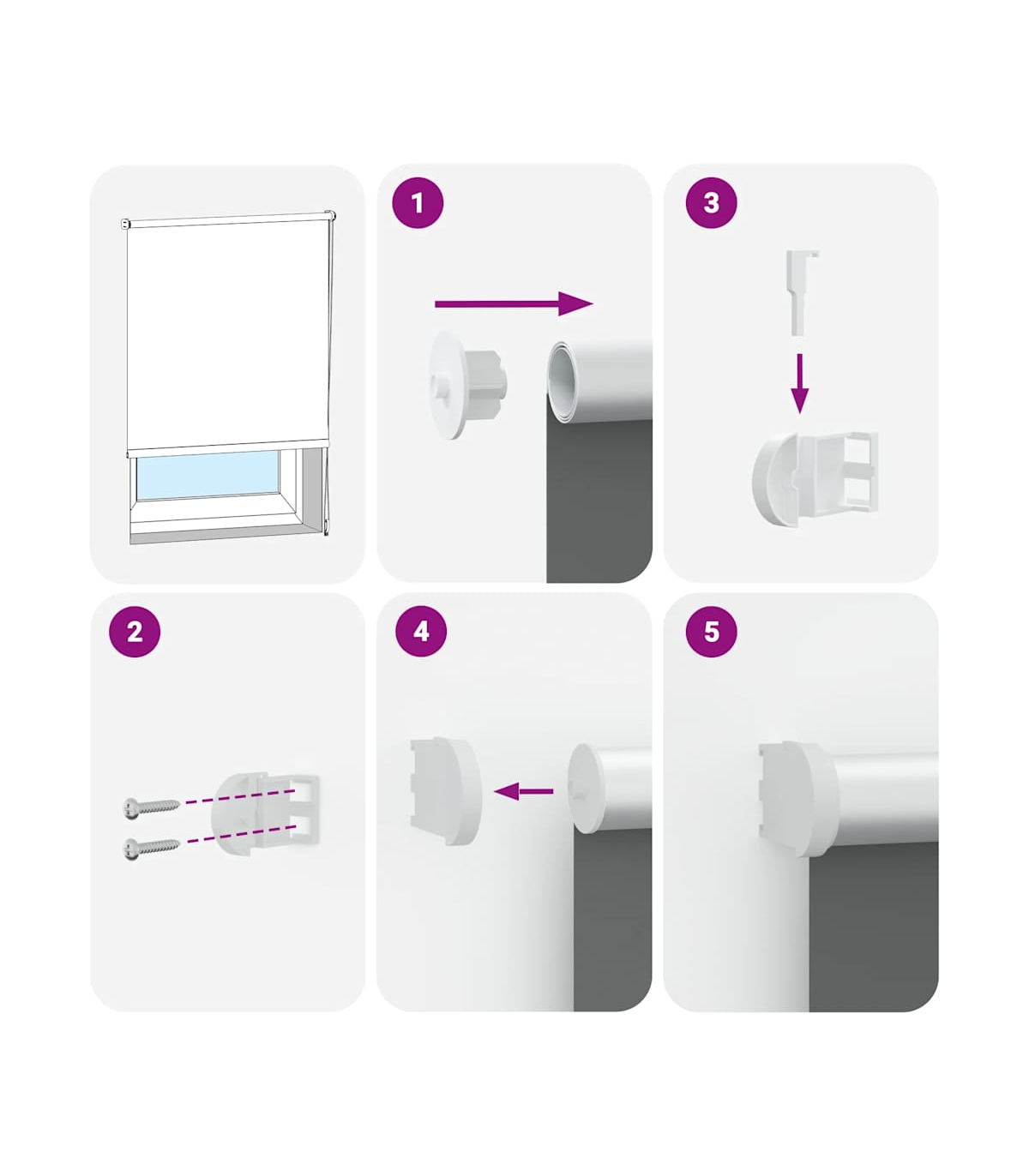 1

3

2

4

5