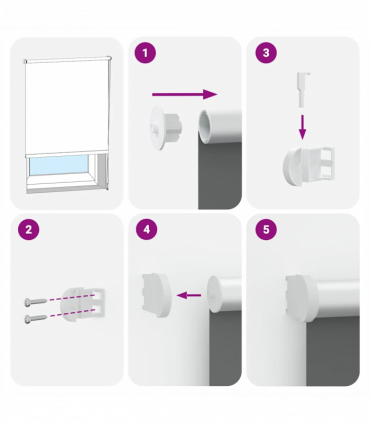 1
3
2
4
5