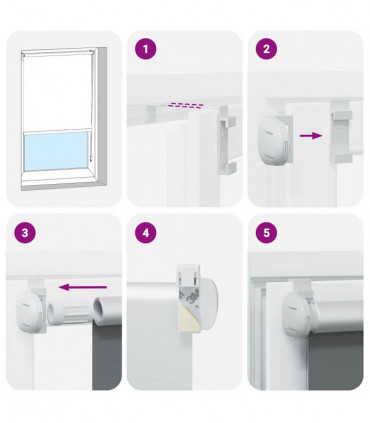 1

2

3

4

5