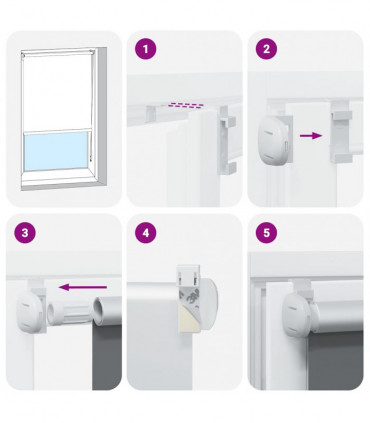 1

2

3

4

5