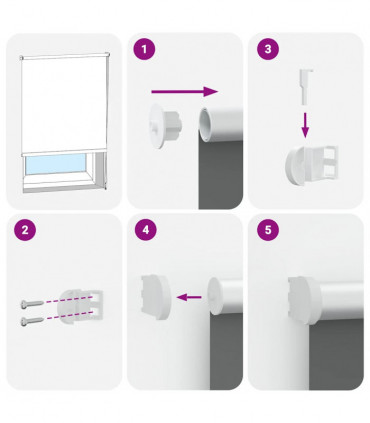 1

3

2

4

5