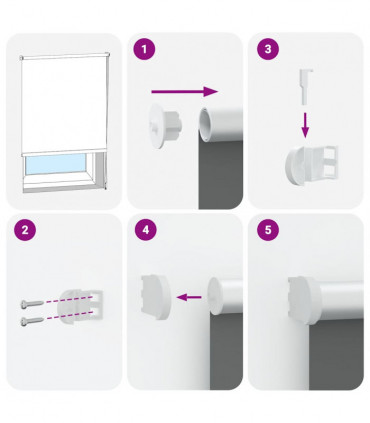 1

3

2

4

5