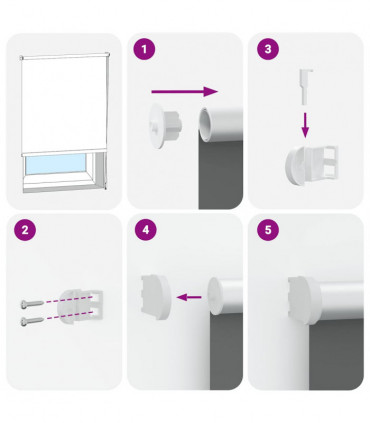 1

3

2

4

5